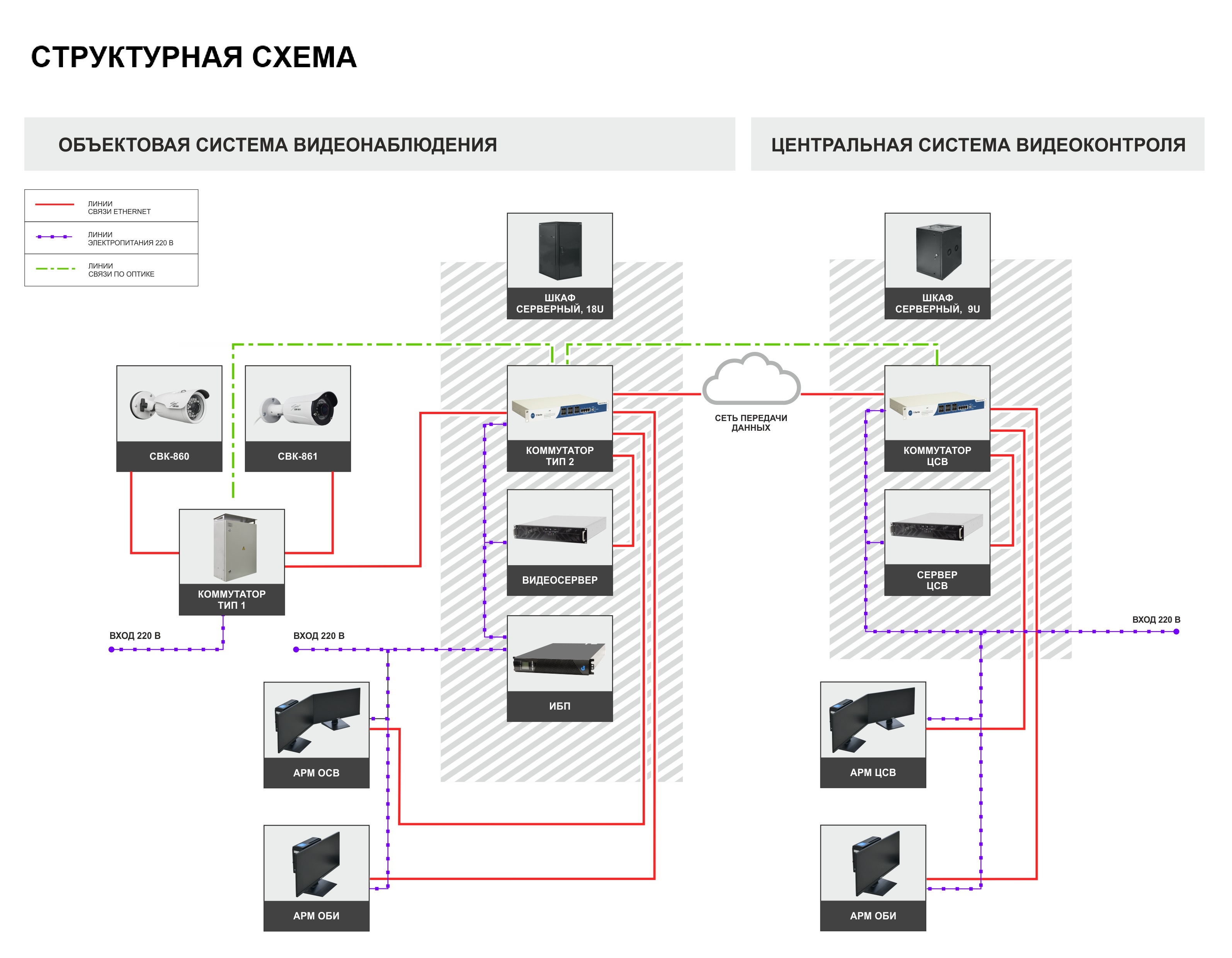 СТРУКТУРНАЯ СХЕМА

ОБЪЕКТОВАЯ СИСТЕМА ВИДЕОНАБЛЮДЕНИЯ

ЦЕНТРАЛЬНАЯ СИСТЕМА ВИДЕОКОНТРОЛЯ

ЛИНИИ СВЯЗИ ETHERNET

ЛИНИИ ЭЛЕКТРОПИТАНИЯ 220 В

ЛИНИИ СВЯЗИ ПО ОПТИКЕ

ШКАФ СЕРВЕРНЫЙ, 18U

ШКАФ СЕРВЕРНЫЙ, 9U

СВК-860

СВК-861

КОММУТАТОР ТИП 2

СЕТЬ ПЕРЕДАЧИ ДАННЫХ

КОММУТАТОР ЦСВ

ВИДЕОСЕРВЕР

СЕРВЕР ЦСВ

КОММУТАТОР ТИП 1

ВХОД 220 В

ВХОД 220 В

ВХОД 220 В

ИБП

АРМ ОСВ

АРМ ЦСВ

АРМ ОБИ

АРМ ОБИ